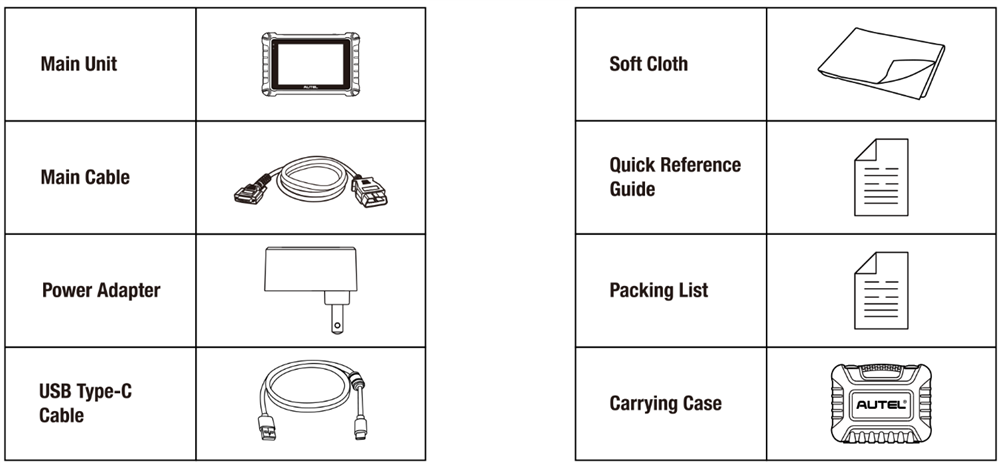 | Main Unit | AUTEL |
|---|---|
| Main Cable | |
| Power Adapter | |
| USB Type-C Cable | |

| Soft Cloth | |
|---|---|
| Quick Reference Guide | |
| Packing List | |
| Carrying Case | AUTEL |